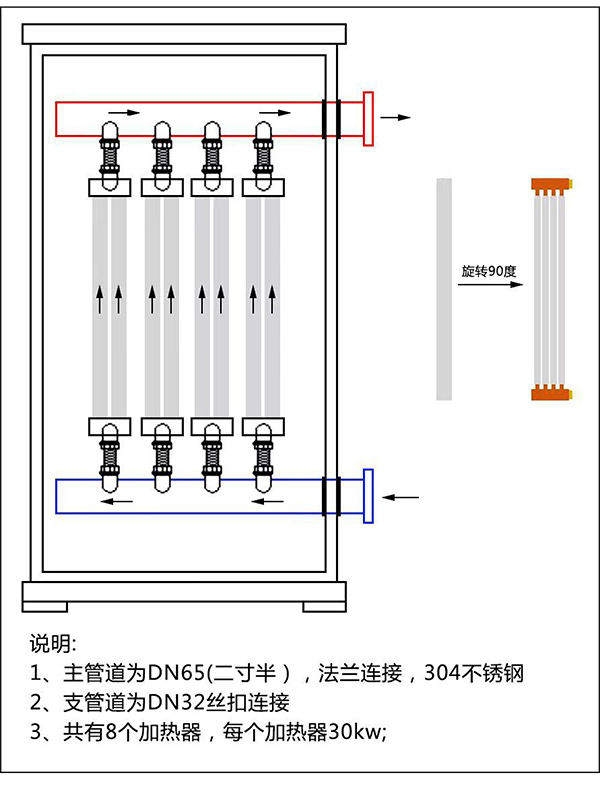 旋转90度

说明:

1、主管道为DN65(二寸半），法兰连接，304不锈钢

2、支管道为DN32丝扣连接

3、共有8个加热器，每个加热器30kw;